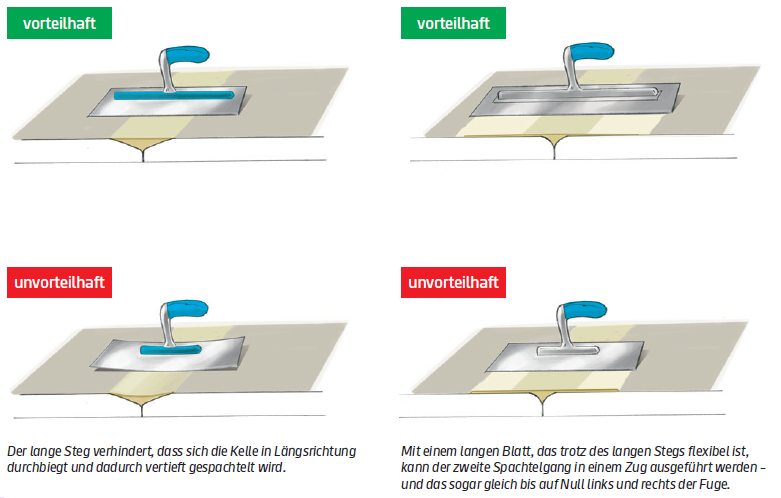 vorteilhaft

unvorteilhaft

Der lange Steg verhindert, dass sich die Kelle in Längsrichtung durchbiegt und dadurch vertieft gespachtelt wird.

vorteilhaft

unvorteilhaft

Mit einem langen Blatt, das trotz des langen Stegs flexibel ist, kann der zweite Spachtelgang in einem Zug ausgeführt werden – und das sogar gleich bis auf Null links und rechts der Fuge.