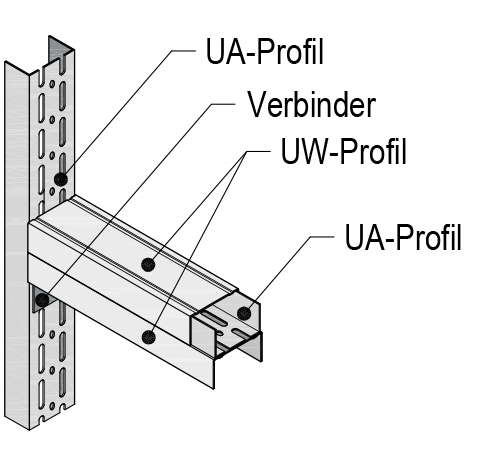 UA-Profil
Verbinder
UW-Profil
UA-Profil