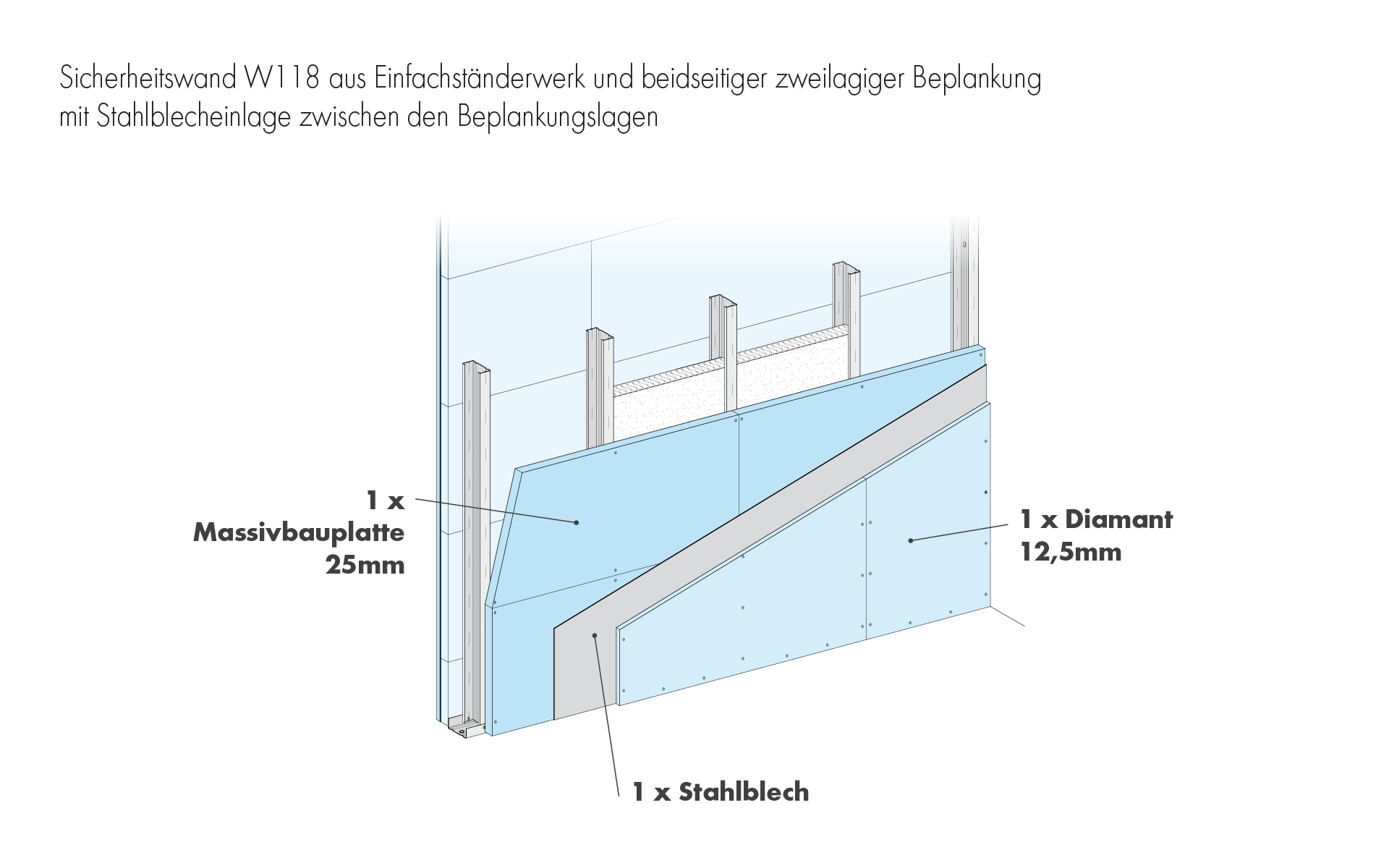 Sicherheitswand W118 aus Einfachständerwerk und beidseitiger zweilagiger Beplankung mit Stahlblecheinlage zwischen den Beplankungslagen

1 x
Massivbauplatte
25mm

1 x Diamant
12,5mm

1 x Stahlblech