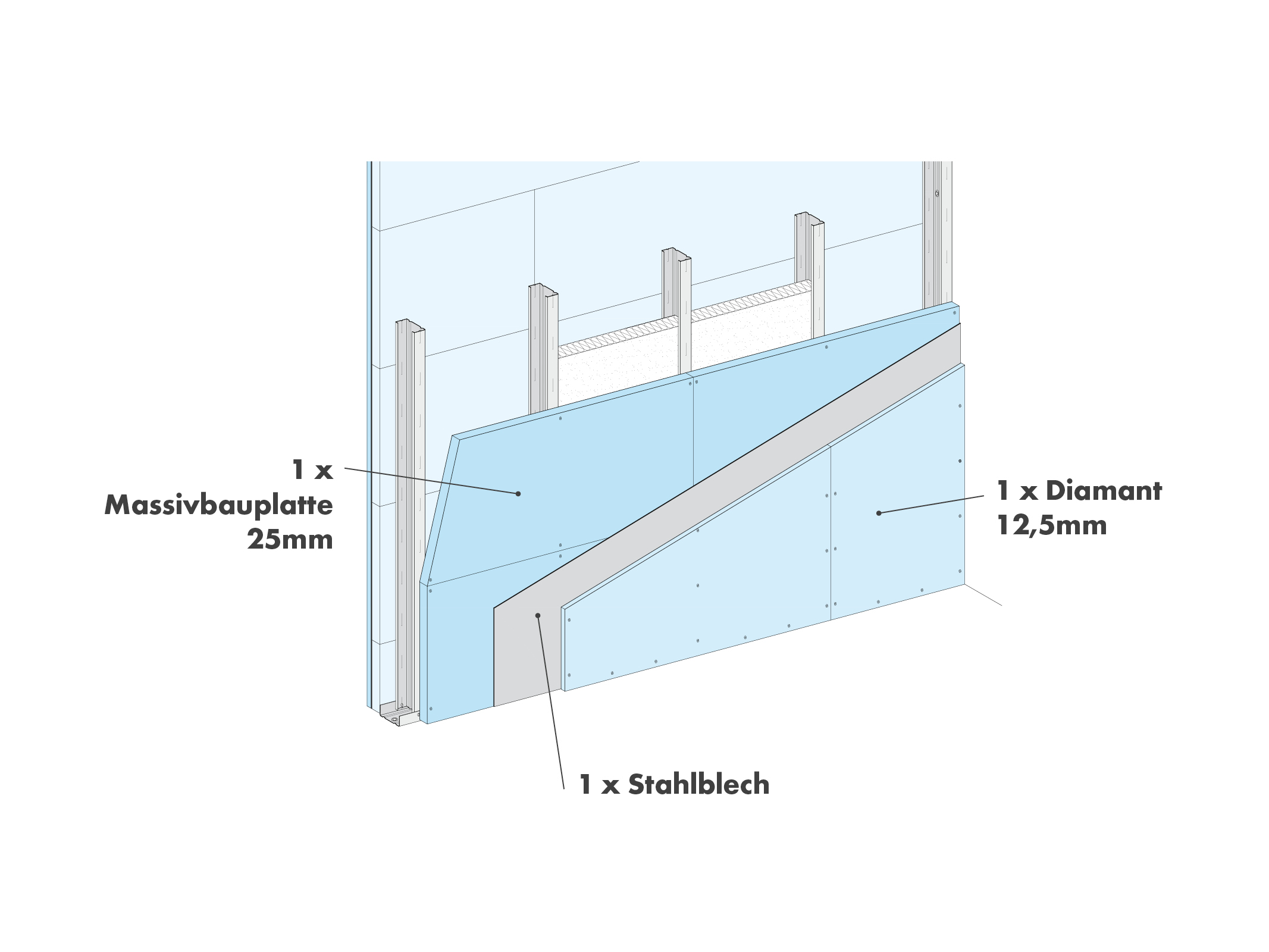 1 x
Massivbauplatte
25mm

1 x Diamant
12,5mm

1 x Stahlblech